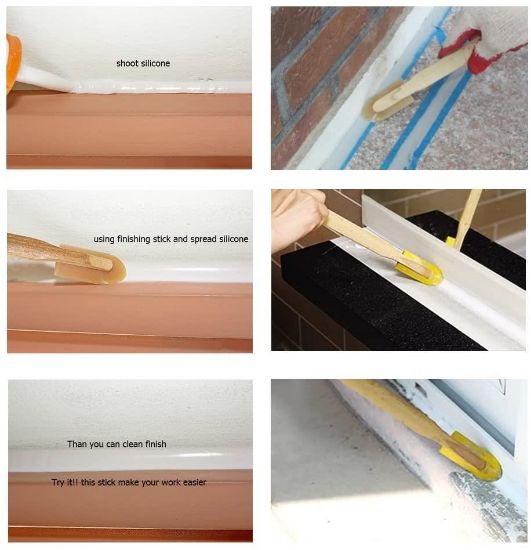 shoot silicone

using finishing stick and spread silicone

Than you can clean finish

Try it!! this stick make your work easier